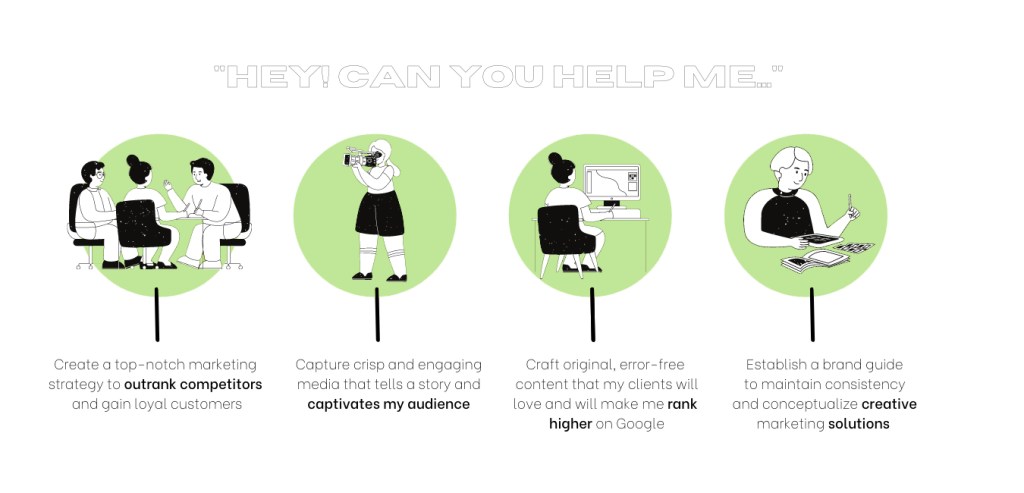 "HEY! CAN YOU HELP ME..."

Create a top-notch marketing strategy to outrank competitors and gain loyal customers

Capture crisp and engaging media that tells a story and captivates my audience

Craft original, error-free content that my clients will love and will make me rank higher on Google

Establish a brand guide to maintain consistency and conceptualize creative marketing solutions